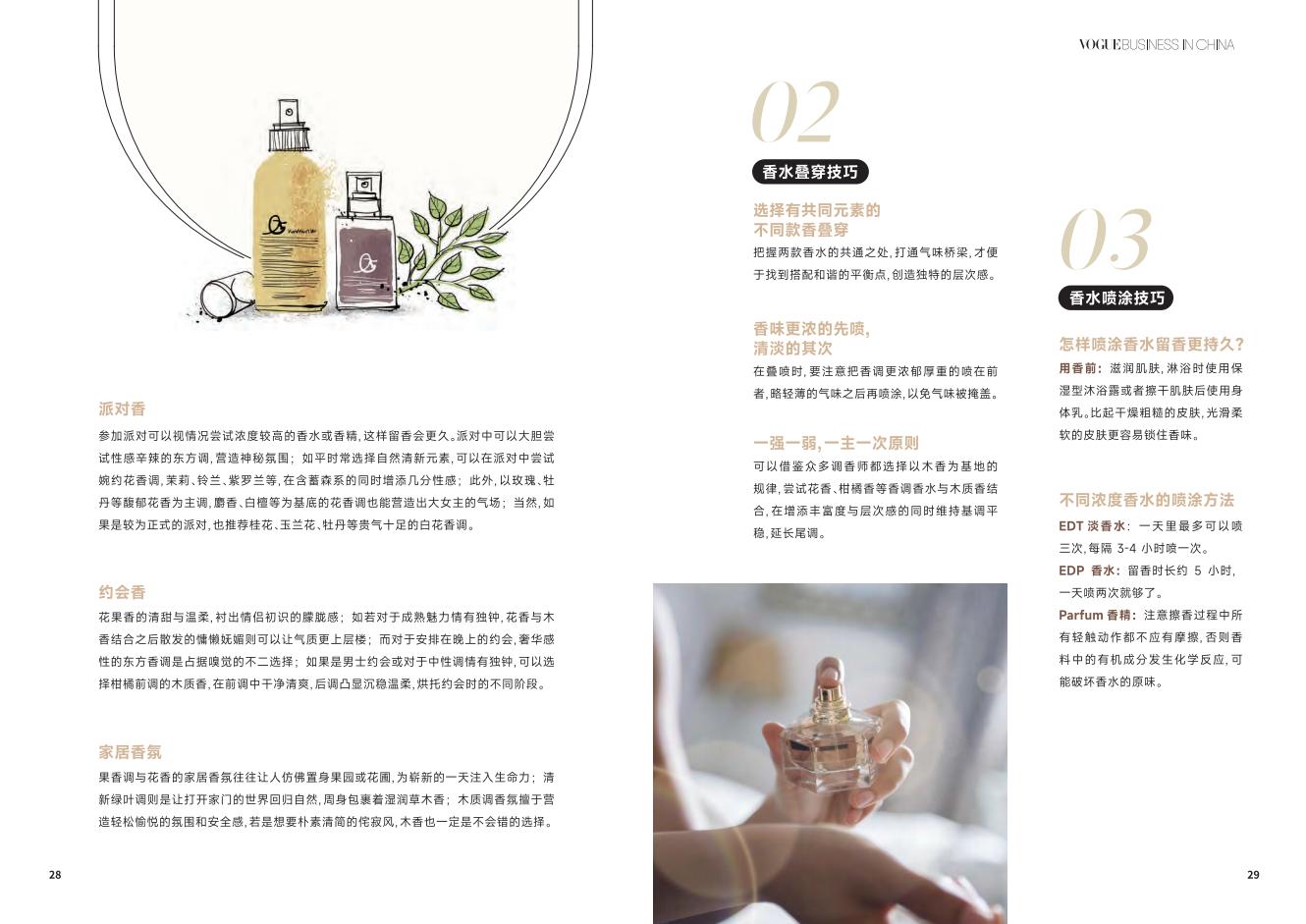 派对香

参加派对可以视情况尝试浓度较高的香水或香精，这样留香会更久。派对中可以大胆尝试性感辛辣的东方调，营造神秘氛围；如平时常选择自然清新元素，可以在派对中尝试婉约花香调，茉莉、铃兰、紫罗兰等，在含蓄森系的同时增添几分性感；此外，以玫瑰、牡丹等馥郁花香为主调，麝香、白檀等为基底的花香调也能营造出大女主的气场；当然，如果是较为正式的派对，也推荐桂花、玉兰花、牡丹等贵气十足的白花香调。

约会香

花果香的清甜与温柔，衬出情侣初识的朦胧感；如若对于成熟魅力情有独钟，花香与木香结合之后散发的慵懒妩媚则可以让气质更上层楼；而对于安排在晚上的约会，奢华感性的东方香调是占据嗅觉的不二选择；如果是男士约会或对于中性调情有独钟，可以选择柑橘前调的木质香，在前调中干净清爽，后调凸显沉稳温柔，烘托约会时的不同阶段。

家居香氛

果香调与花香的家居香氛往往让人仿佛置身果园或花圃，为崭新的一天注入生命力；清新绿叶调则是让打开家门的世界回归自然，周身包裹着湿润草木香；木质调香氛擅于营造轻松愉悦的氛围和安全感，若是想要朴素清简的侘寂风，木香也一定是不会错的选择。

28

VOGUE BUSINESS IN CHINA

02

香水叠穿技巧

选择有共同元素的不同款香叠穿

把握两款香水的共通之处，打通气味桥梁，才便于找到搭配和谐的平衡点，创造独特的层次感。

香味更浓的先喷，清淡的其次

在叠喷时，要注意把香调更浓郁厚重的喷在前者，略轻薄的气味之后再喷涂，以免气味被掩盖。

一强一弱，一主一次原则

可以借鉴众多调香师都选择以木香为基地的规律，尝试花香、柑橘香等香调香水与木质香结合，在增添丰富度与层次感的同时维持基调平稳，延长尾调。

03

香水喷涂技巧

怎样喷涂香水留香更持久？

用香前：滋润肌肤，淋浴时使用保湿型沐浴露或者擦干肌肤后使用身体乳。比起干燥粗糙的皮肤，光滑柔软的皮肤更容易锁住香味。

不同浓度香水的喷涂方法

EDT 淡香水：一天里最多可以喷三次，每隔 3-4 小时喷一次。

EDP 香水：留香时长约 5 小时，一天喷两次就够了。

Parfum 香精：注意擦香过程中所有轻触动作都不应有摩擦，否则香料中的有机成分发生化学反应，可能破坏香水的原味。

29